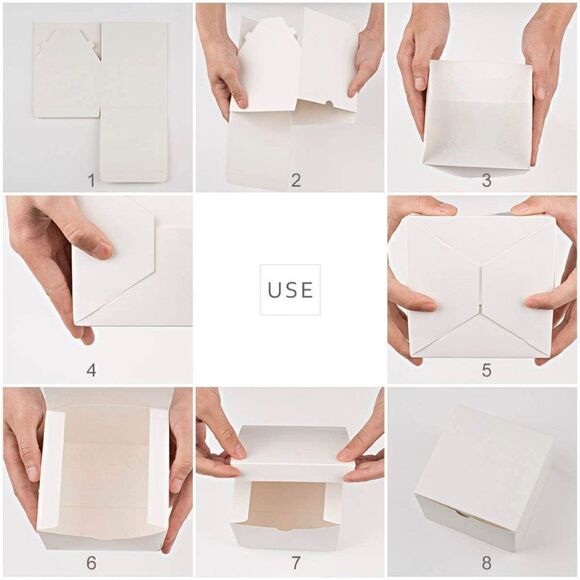 1

2

3

4

USE

5

6

7

8